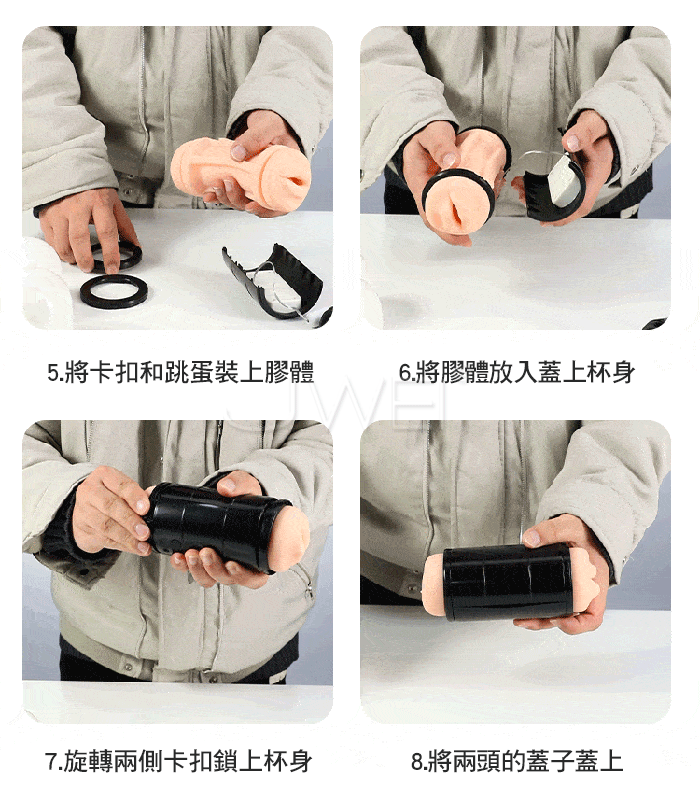 5.將卡扣和跳蛋裝上膠體

6.將膠體放入蓋上杯身

JWEI

7.旋轉兩側卡扣鎖上杯身

8.將兩頭的蓋子蓋上